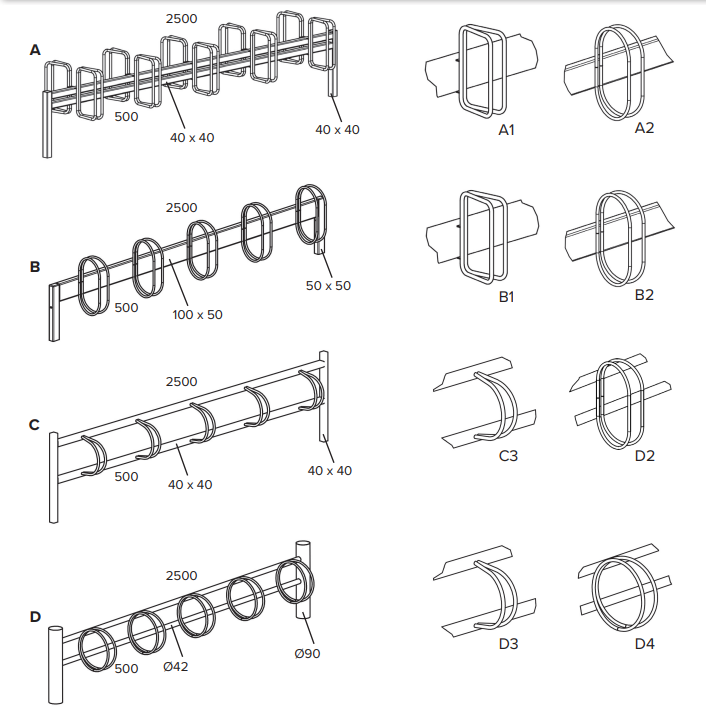 A
2500
500
40 x 40
40 x 40

A1
A2

B
2500
500
100 x 50
50 x 50

B1
B2

C
2500
500
40 x 40
40 x 40

C3
D2

D
2500
500
Ø42
Ø90

D3
D4